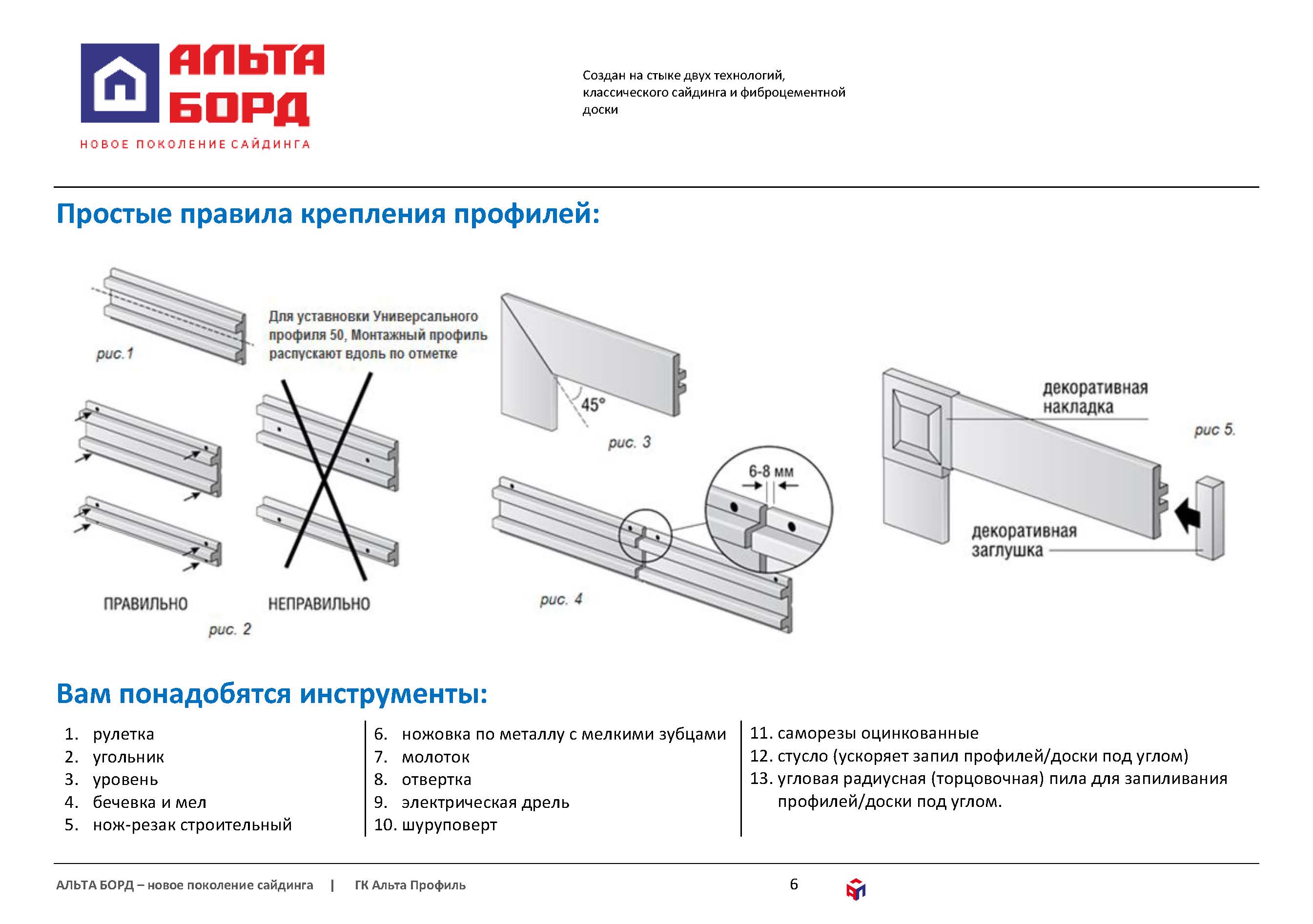 АЛЬТА БОРД
НОВОЕ ПОКОЛЕНИЕ САЙДИНГА

Создан на стыке двух технологий, классического сайдинга и фиброцементной доски

Простые правила крепления профилей:

рис.1

Для уставновки Универсального профиля 50, Монтажный профиль распускают вдоль по отметке

ПРАВИЛЬНО

НЕПРАВИЛЬНО

рис. 2

45°

рис. 3

6-8 мм

рис. 4

декоративная накладка

рис 5.

декоративная заглушка

Вам понадобятся инструменты:

1. рулетка
2. угольник
3. уровень
4. бечевка и мел
5. нож-резак строительный

6. ножовка по металлу с мелкими зубцами
7. молоток
8. отвертка
9. электрическая дрель
10. шуруповерт

11. саморезы оцинкованные
12. стусло (ускоряет запил профилей/доски под углом)
13. угловая радиусная (торцовочная) пила для запиливания профилей/доски под углом.

АЛЬТА БОРД – новое поколение сайдинга | ГК Альта Профиль

6